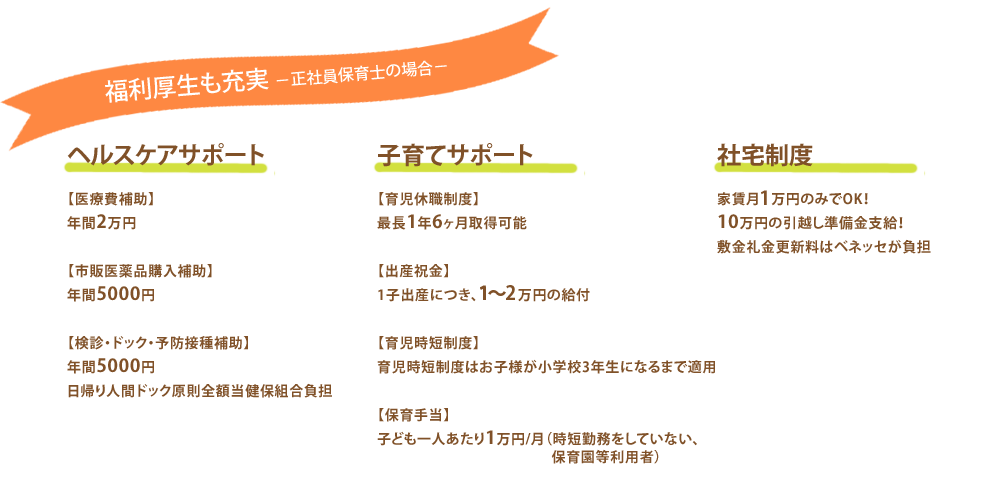 福利厚生も充実 －正社員保育士の場合－

ヘルスケアサポート

【医療費補助】
年間2万円

【市販医薬品購入補助】
年間5000円

【検診・ドック・予防接種補助】
年間5000円
日帰り人間ドック原則全額当健保組合負担

子育てサポート

【育児休職制度】
最長1年6ヶ月取得可能

【出産祝金】
1子出産につき、1〜2万円の給付

【育児時短制度】
育児時短制度はお子様が小学校3年生になるまで適用

【保育手当】
子ども一人あたり1万円/月（時短勤務をしていない、保育園等利用者）

社宅制度

家賃月1万円のみでOK!
10万円の引越し準備金支給!
敷金礼金更新料はベネッセが負担